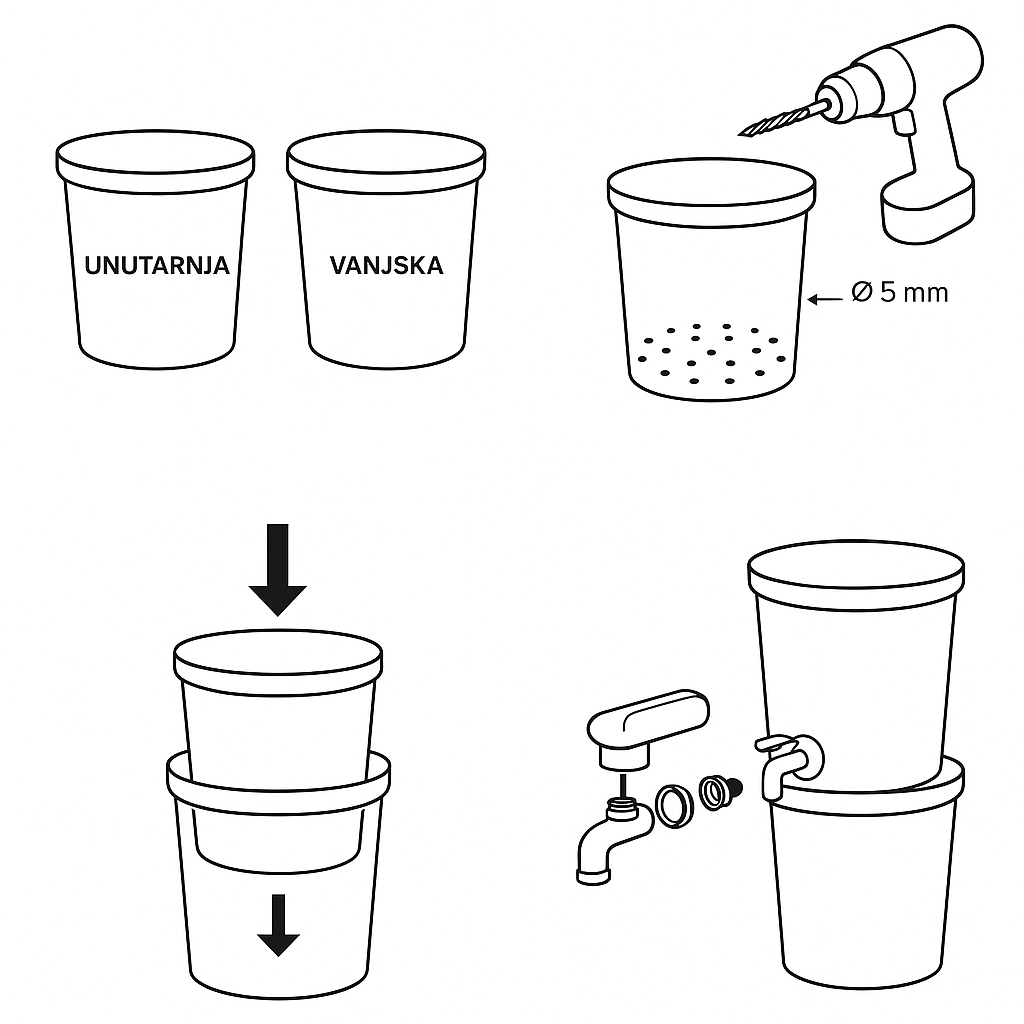 UNUTARNJA

VANJSKA

Ø 5 mm